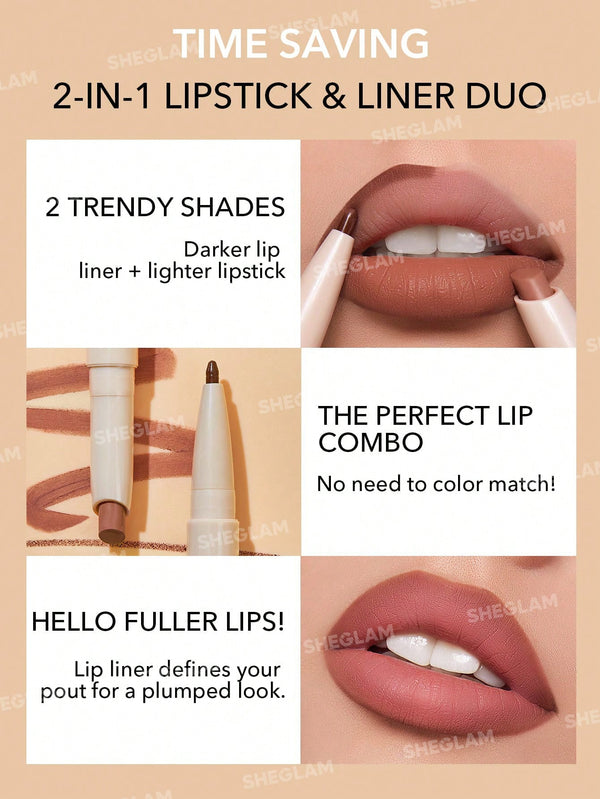 TIME SAVING
2-IN-1 LIPSTICK & LINER DUO

2 TRENDY SHADES

Darker lip liner + lighter lipstick

THE PERFECT LIP COMBO

No need to color match!

HELLO FULLER LIPS!

Lip liner defines your pout for a plumped look.

SHEGLAM